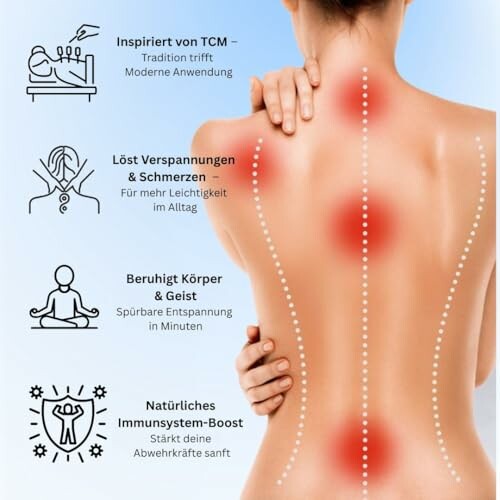 Inspiriert von TCM –
Tradition trifft
Moderne Anwendung

Löst Verspannungen & Schmerzen –
Für mehr Leichtigkeit im Alltag

Beruhigt Körper & Geist
Spürbare Entspannung in Minuten

Natürliches Immunsystem-Boost
Stärkt deine Abwehrkräfte sanft